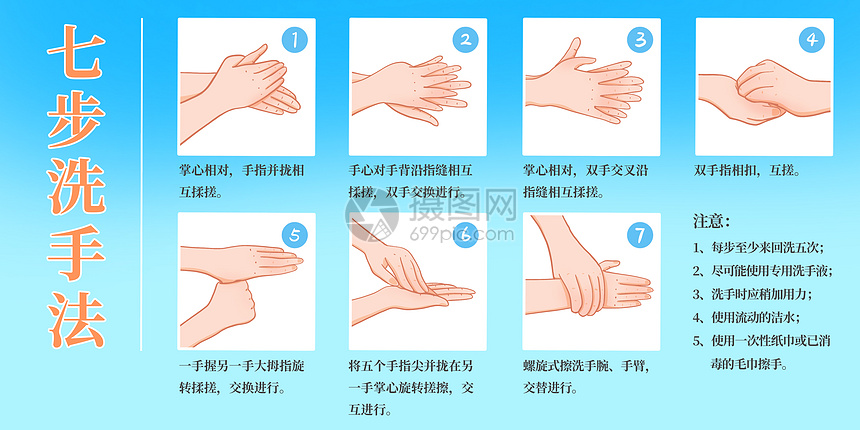 七步洗手法

1
掌心相对，手指并拢相互揉搓。

2
手心对手背沿指缝相互揉搓，双手交换进行。

3
掌心相对，双手交叉沿指缝相互揉搓。

4
双手指相扣，互搓。

5
一手握另一手大拇指旋转揉搓，交换进行。

6
将五个手指尖并拢在另一手掌心旋转搓擦，交互进行。

7
螺旋式擦洗手腕、手臂，交替进行。

注意：
1、每步至少来回洗五次；
2、尽可能使用专用洗手液；
3、洗手时应稍加用力；
4、使用流动的洁水；
5、使用一次性纸巾或已消毒的毛巾擦手。

摄图网
699pic.com